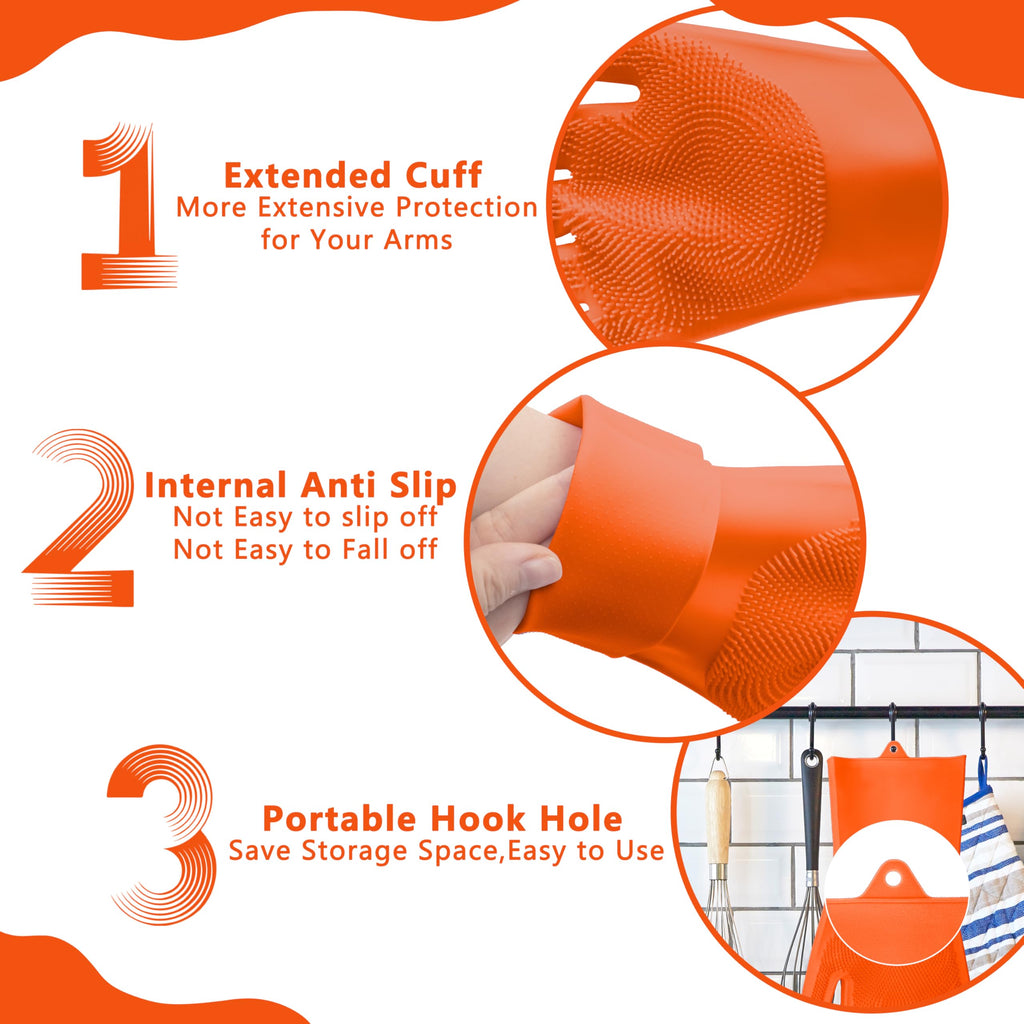 1
Extended Cuff
More Extensive Protection for Your Arms

2
Internal Anti Slip
Not Easy to slip off
Not Easy to Fall off

3
Portable Hook Hole
Save Storage Space,Easy to Use