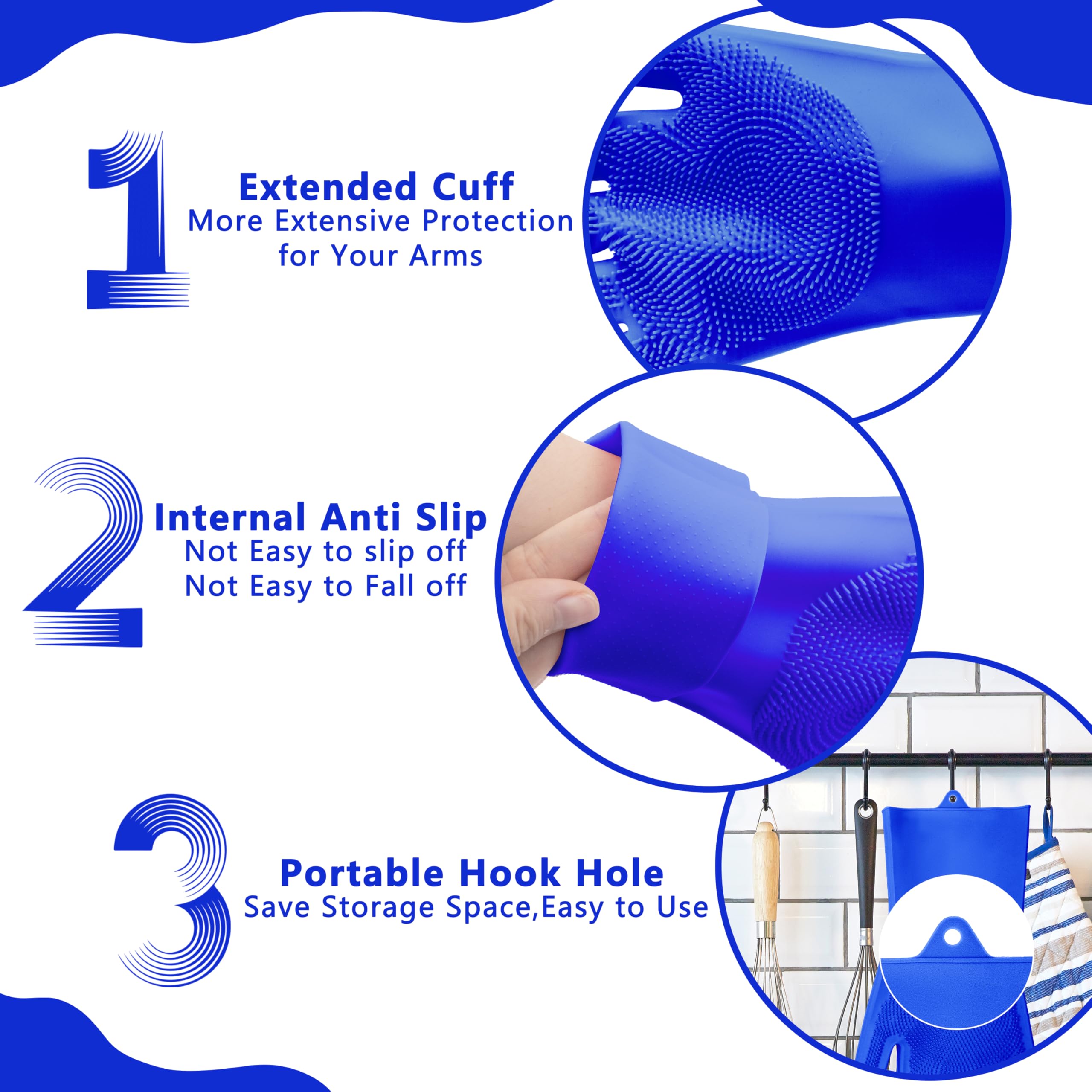 1

Extended Cuff
More Extensive Protection for Your Arms

2

Internal Anti Slip
Not Easy to slip off
Not Easy to Fall off

3

Portable Hook Hole
Save Storage Space,Easy to Use