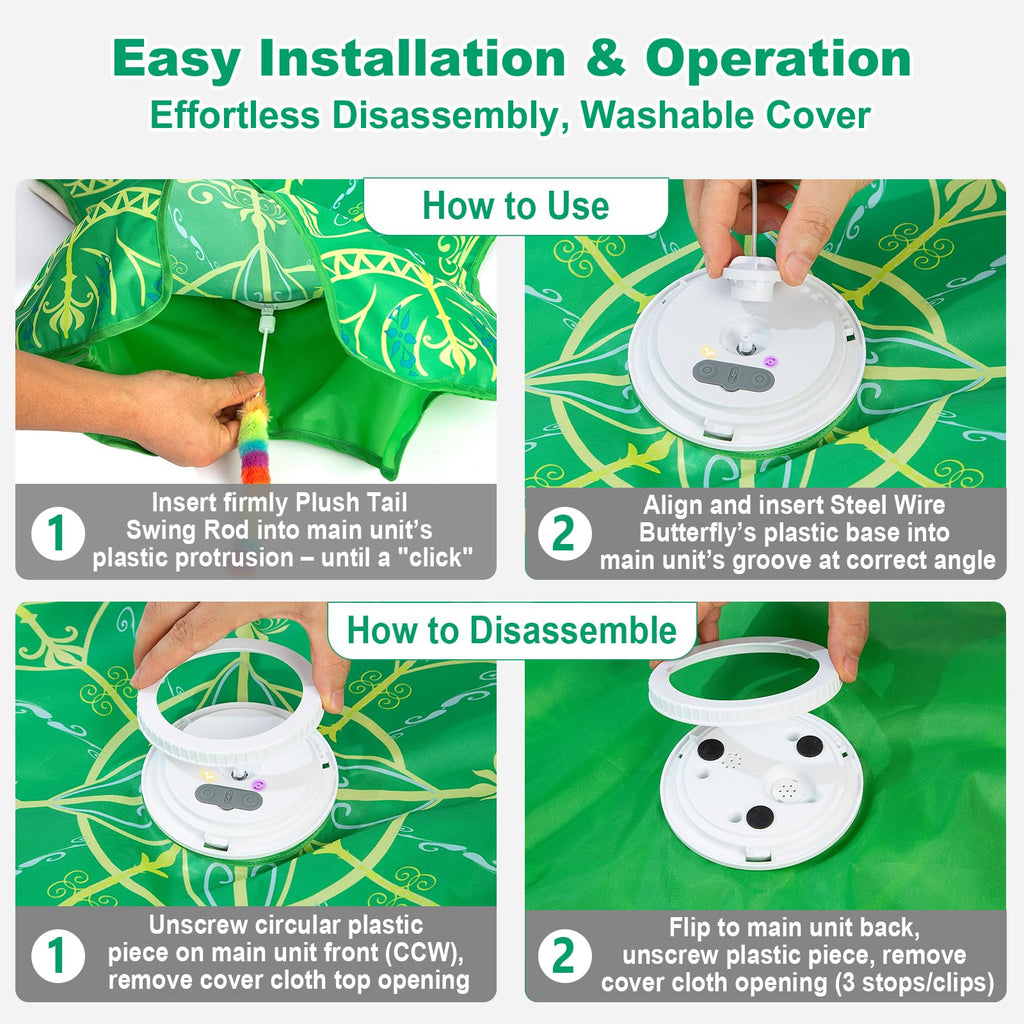 Easy Installation & Operation
Effortless Disassembly, Washable Cover

How to Use

1 Insert firmly Plush Tail Swing Rod into main unit's plastic protrusion – until a "click"

2 Align and insert Steel Wire Butterfly's plastic base into main unit's groove at correct angle

How to Disassemble

1 Unscrew circular plastic piece on main unit front (CCW), remove cover cloth top opening

2 Flip to main unit back, unscrew plastic piece, remove cover cloth opening (3 stops/clips)