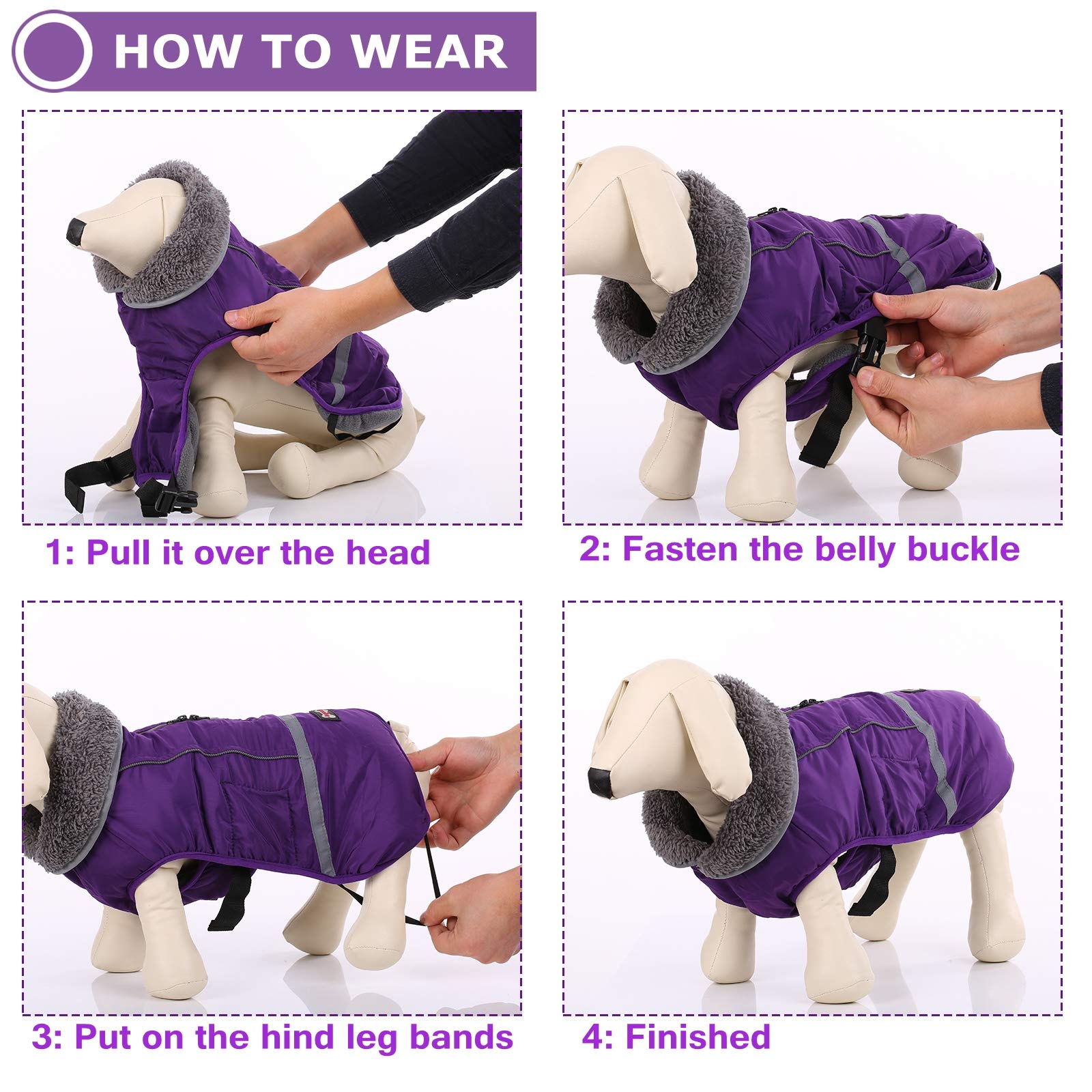 HOW TO WEAR

1: Pull it over the head

2: Fasten the belly buckle

3: Put on the hind leg bands

4: Finished