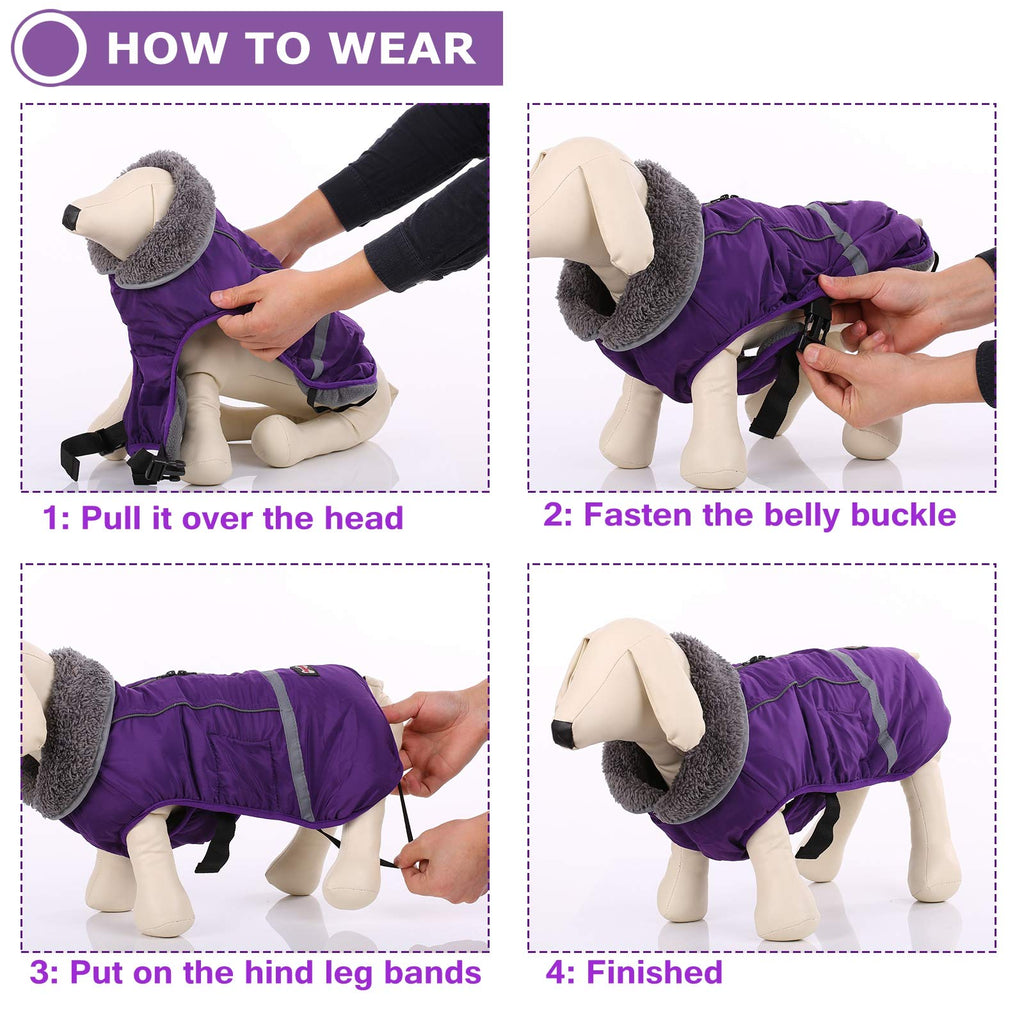 HOW TO WEAR

1: Pull it over the head

2: Fasten the belly buckle

3: Put on the hind leg bands

4: Finished