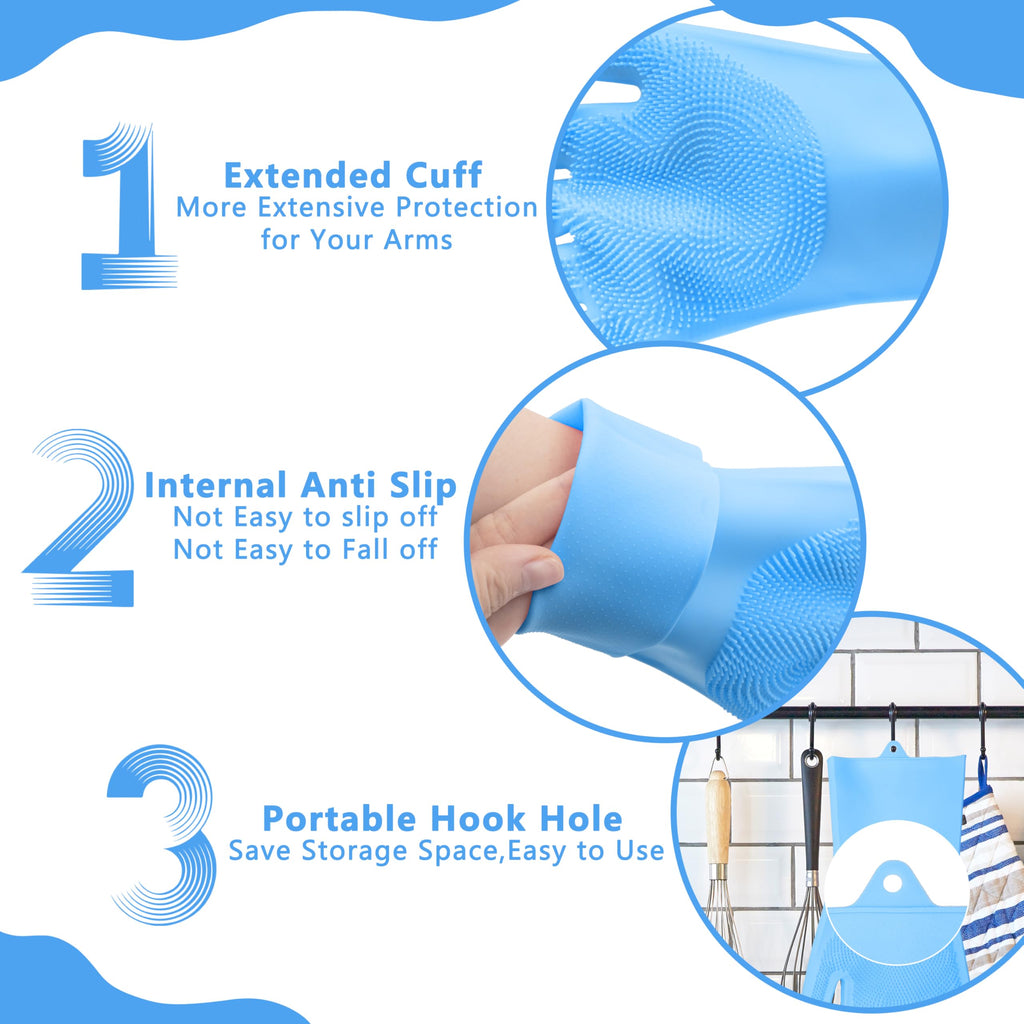 1
Extended Cuff
More Extensive Protection for Your Arms

2
Internal Anti Slip
Not Easy to slip off
Not Easy to Fall off

3
Portable Hook Hole
Save Storage Space,Easy to Use