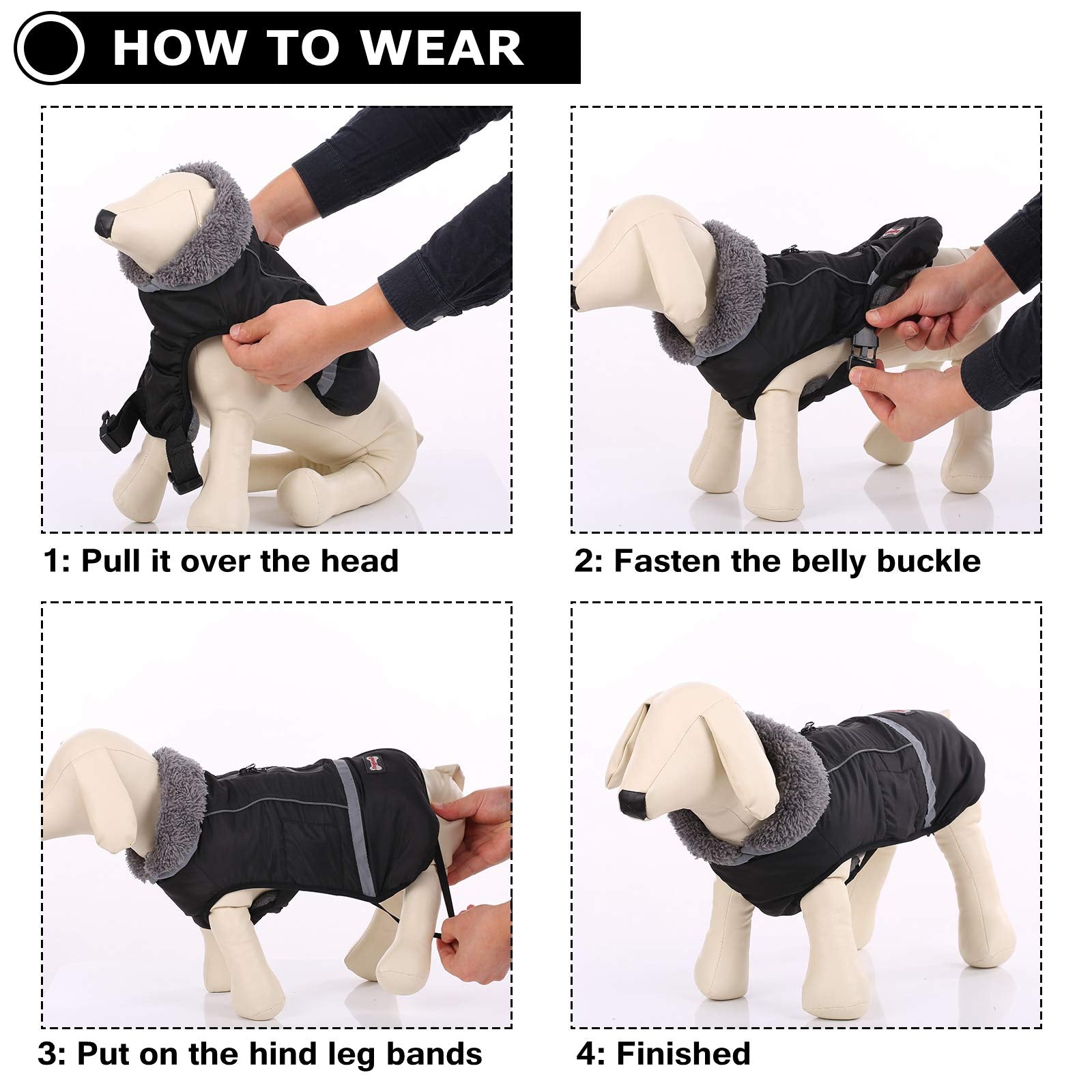 HOW TO WEAR

1: Pull it over the head

2: Fasten the belly buckle

3: Put on the hind leg bands

4: Finished