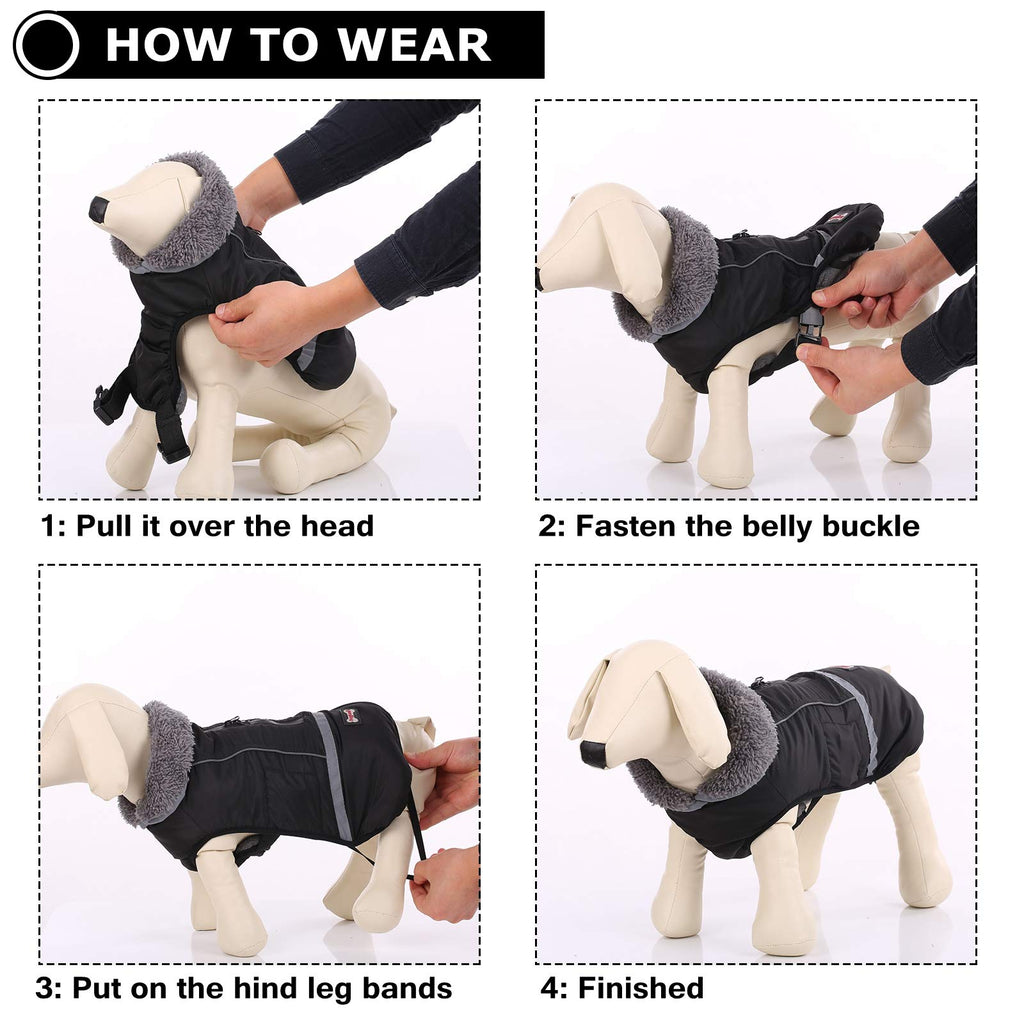 HOW TO WEAR

1: Pull it over the head

2: Fasten the belly buckle

3: Put on the hind leg bands

4: Finished