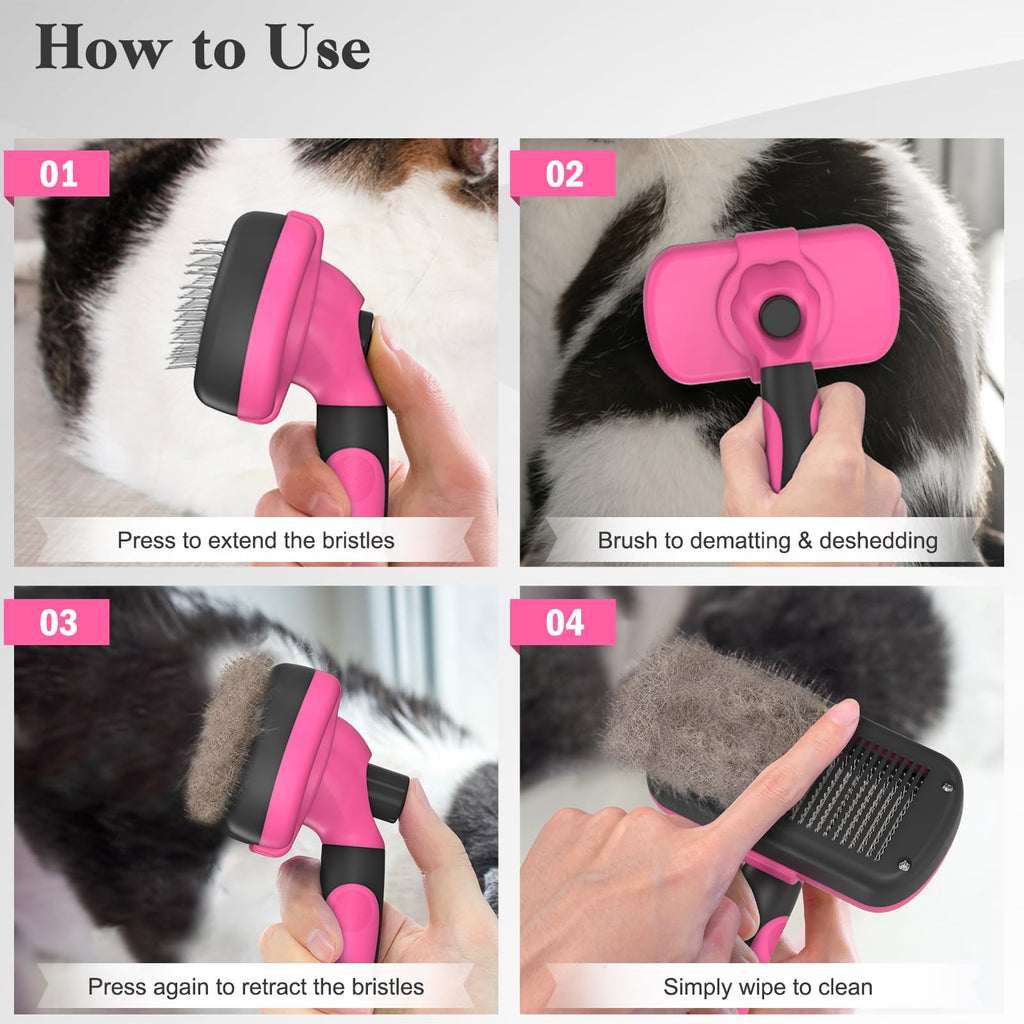 How to Use

01

Press to extend the bristles

02

Brush to dematting & deshedding

03

Press again to retract the bristles

04

Simply wipe to clean