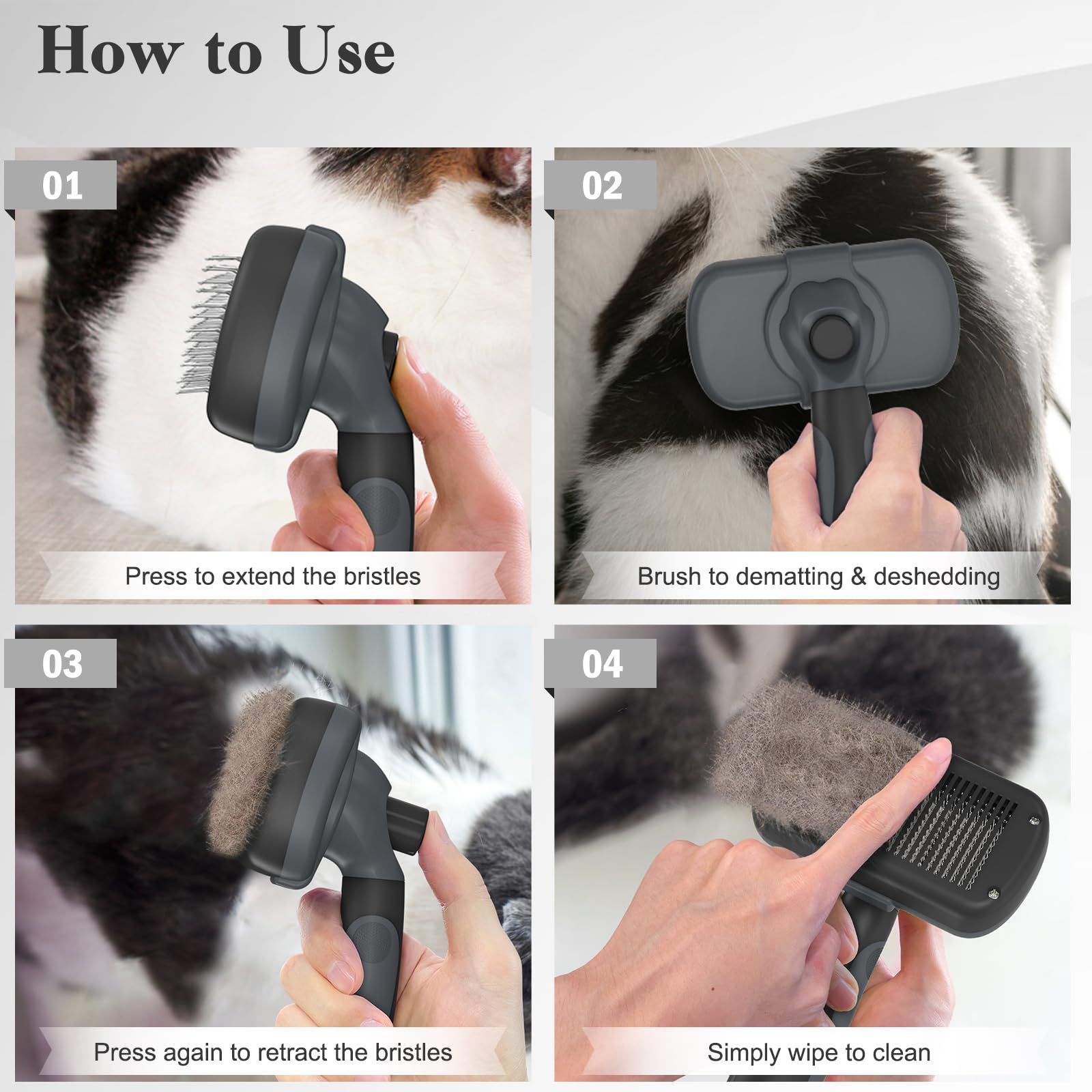 How to Use

01

Press to extend the bristles

02

Brush to dematting & deshedding

03

Press again to retract the bristles

04

Simply wipe to clean