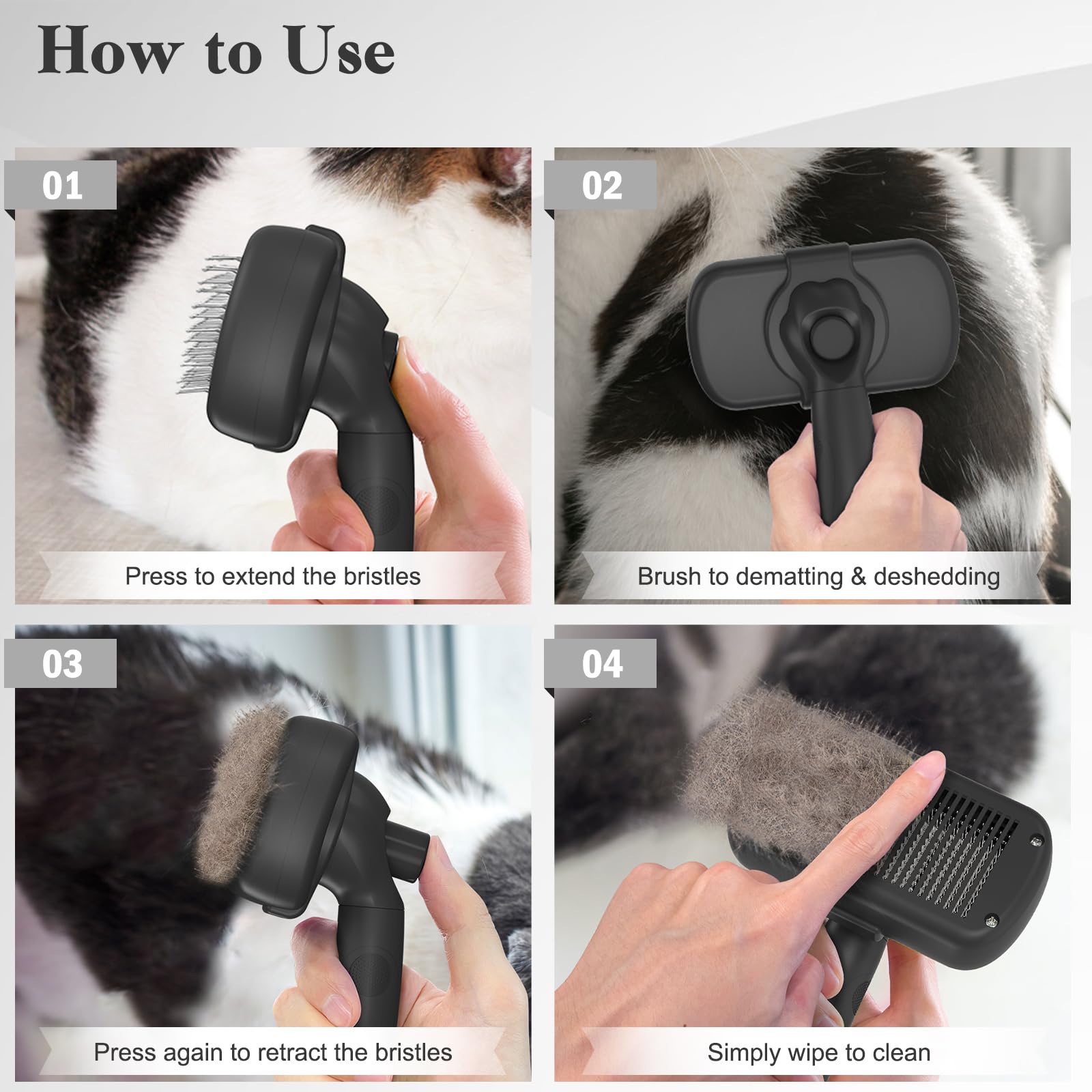 How to Use

01

Press to extend the bristles

02

Brush to dematting & deshedding

03

Press again to retract the bristles

04

Simply wipe to clean