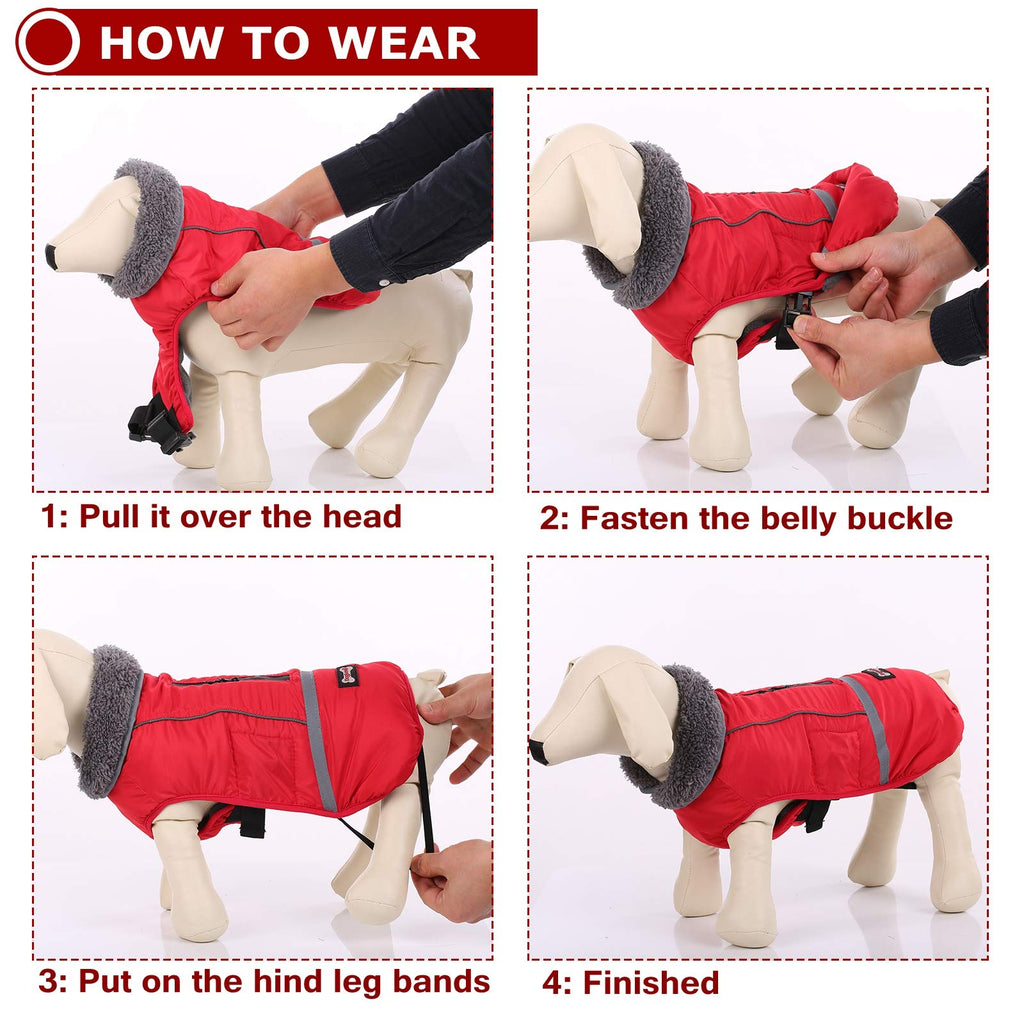 HOW TO WEAR

1: Pull it over the head

2: Fasten the belly buckle

3: Put on the hind leg bands

4: Finished