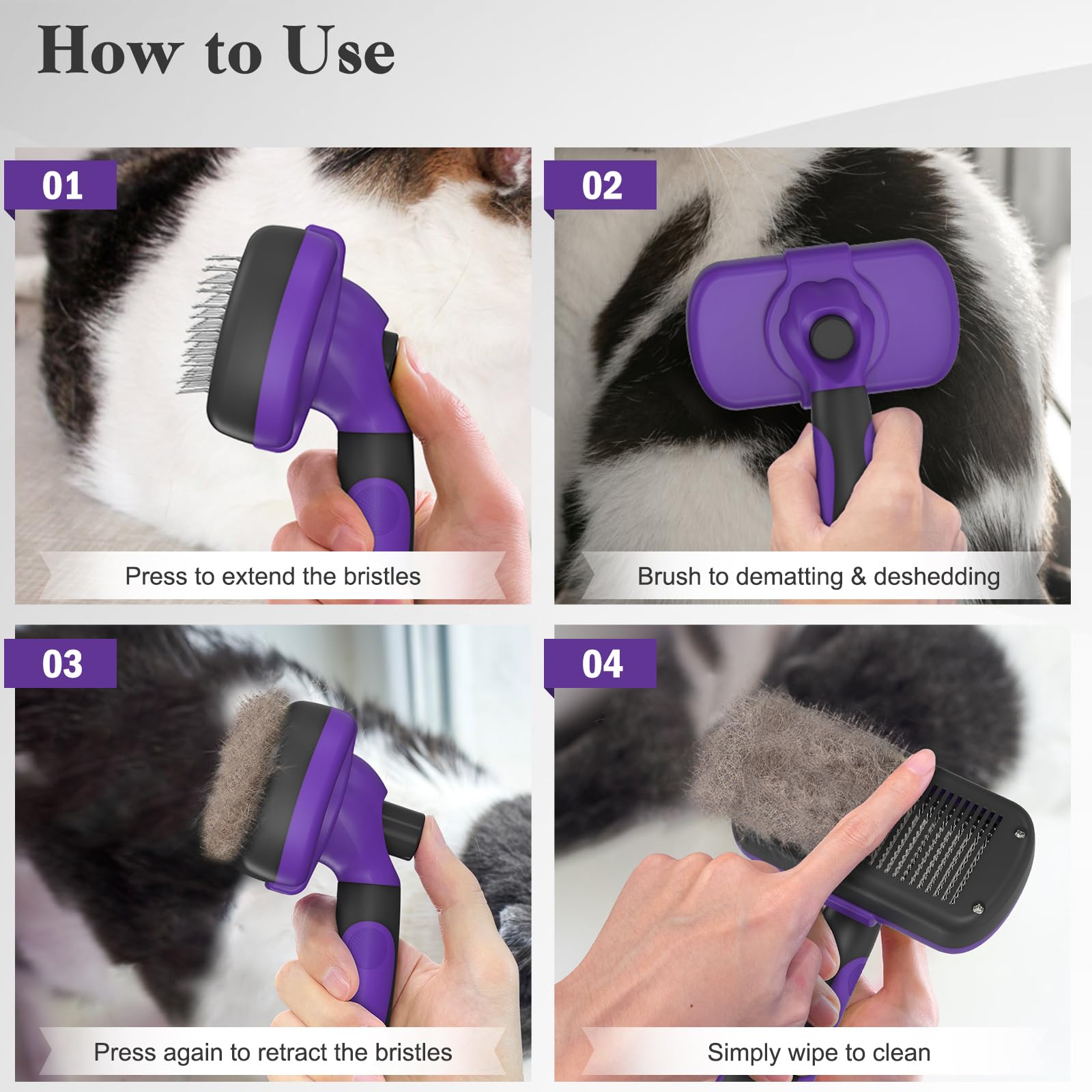 How to Use

01

Press to extend the bristles

02

Brush to dematting & deshedding

03

Press again to retract the bristles

04

Simply wipe to clean