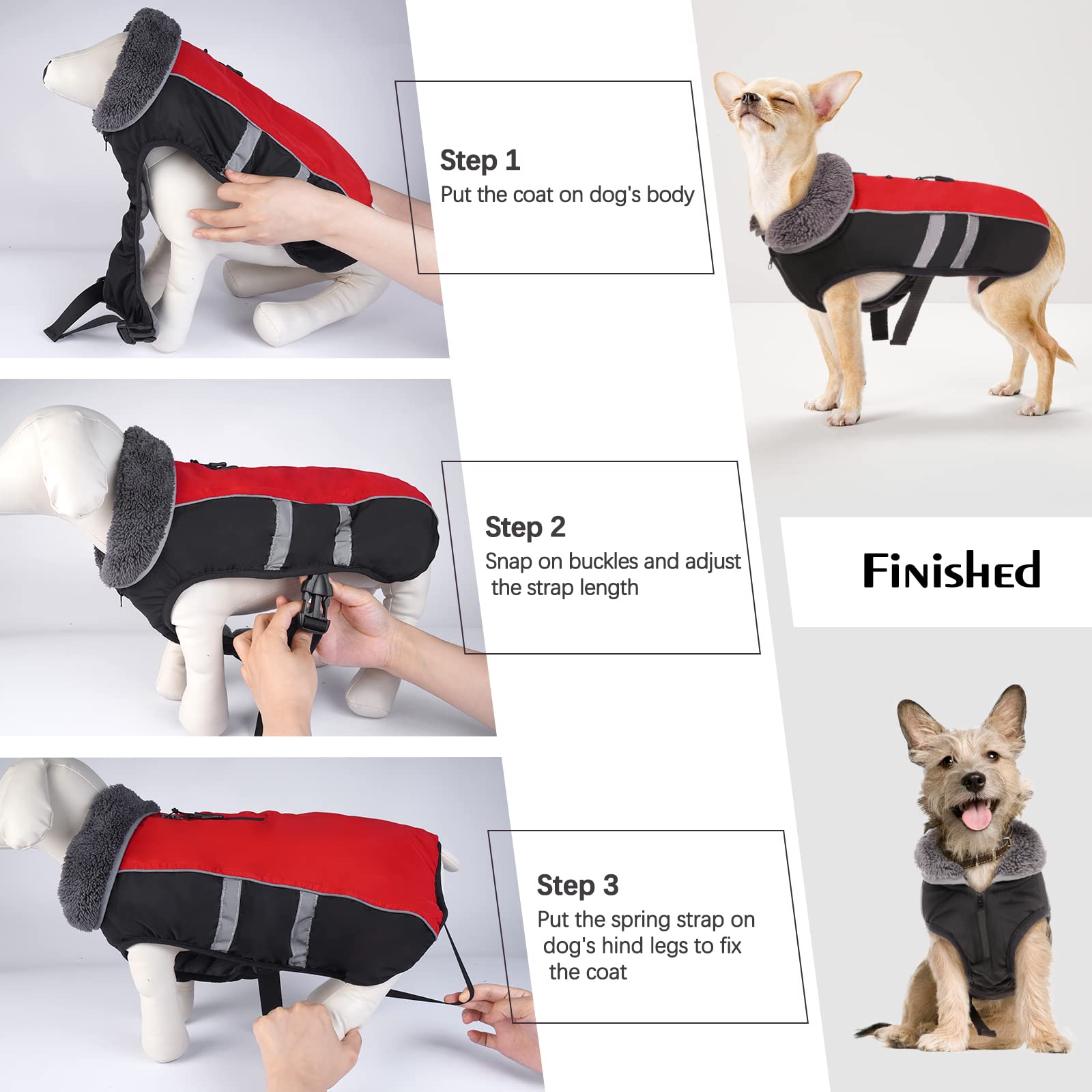 Step 1
Put the coat on dog's body

Step 2
Snap on buckles and adjust the strap length

Step 3
Put the spring strap on dog's hind legs to fix the coat

Finished