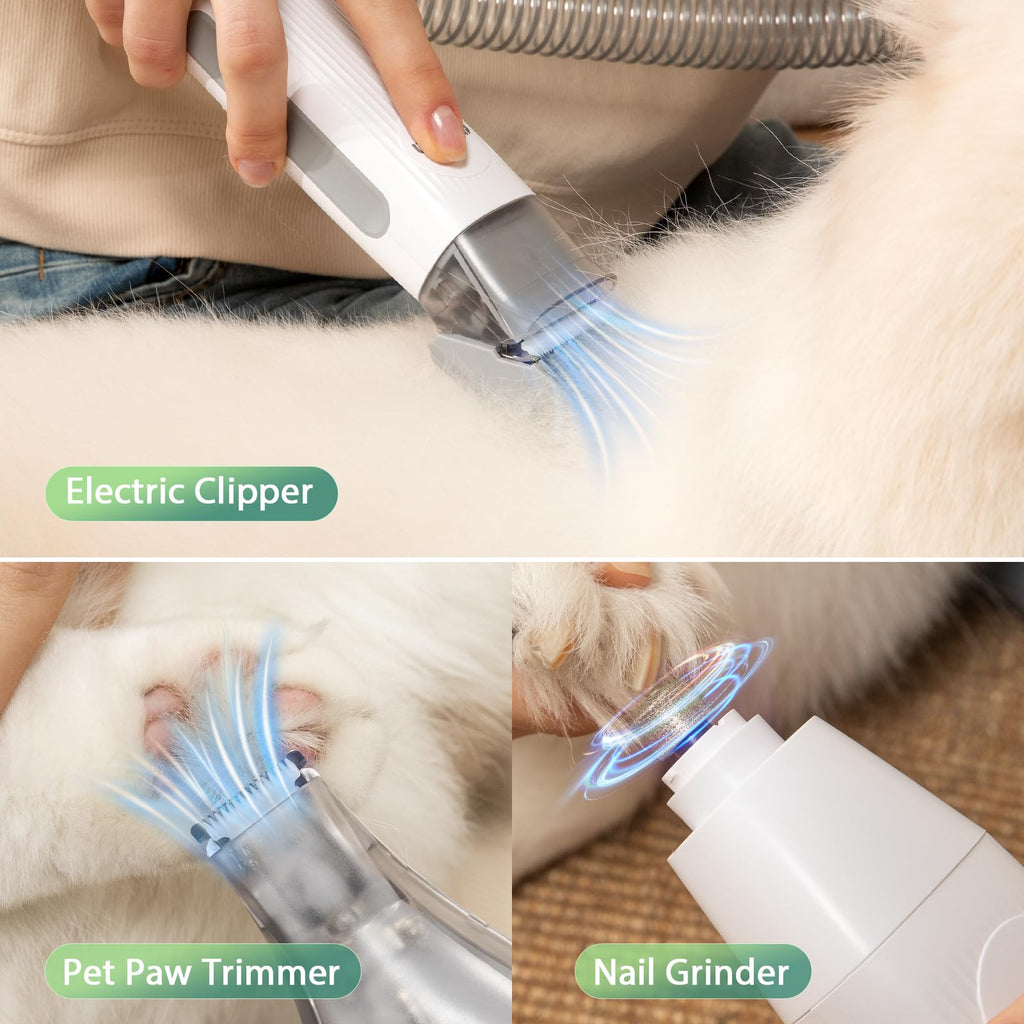 Electric Clipper

Pet Paw Trimmer

Nail Grinder