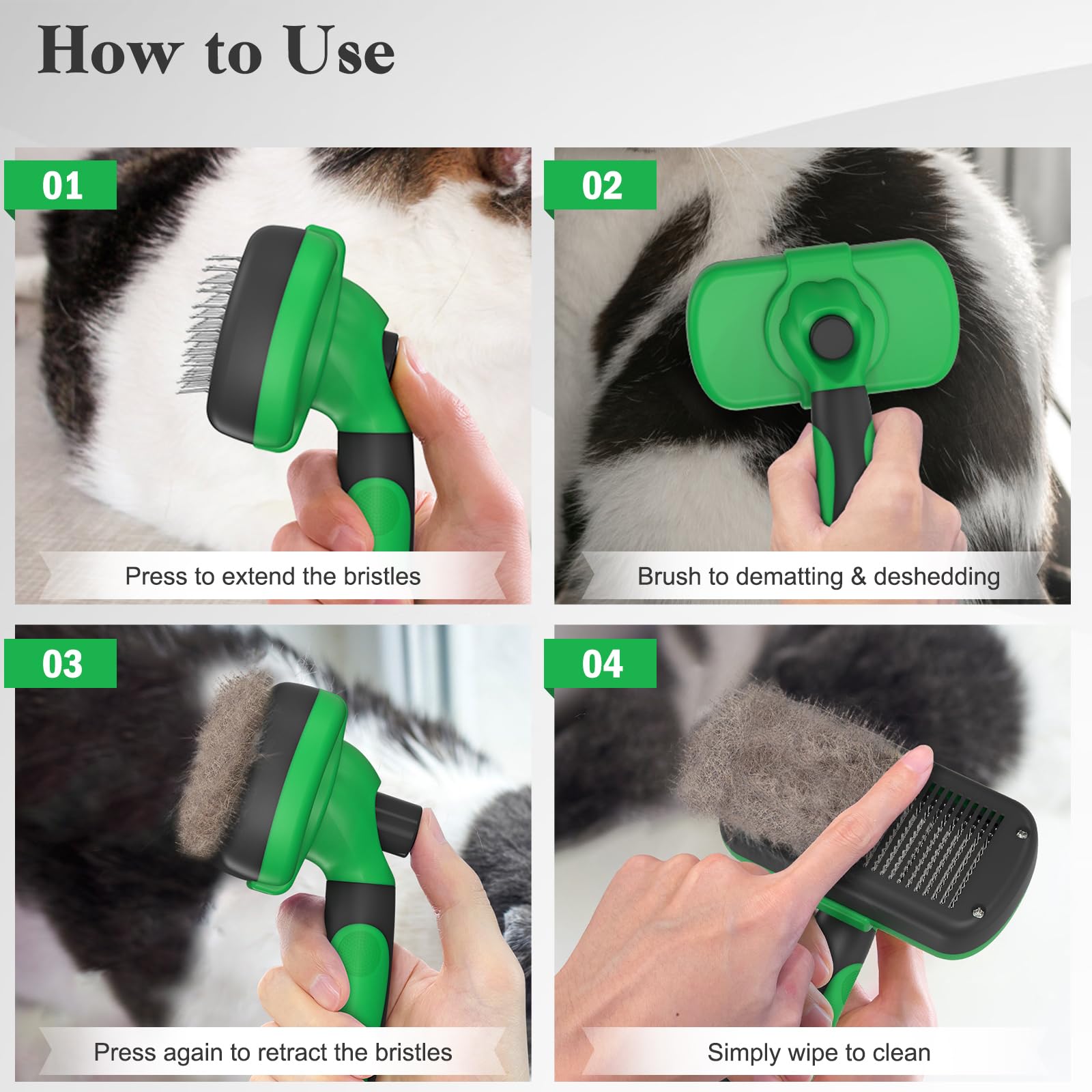 How to Use

01

Press to extend the bristles

02

Brush to dematting & deshedding

03

Press again to retract the bristles

04

Simply wipe to clean