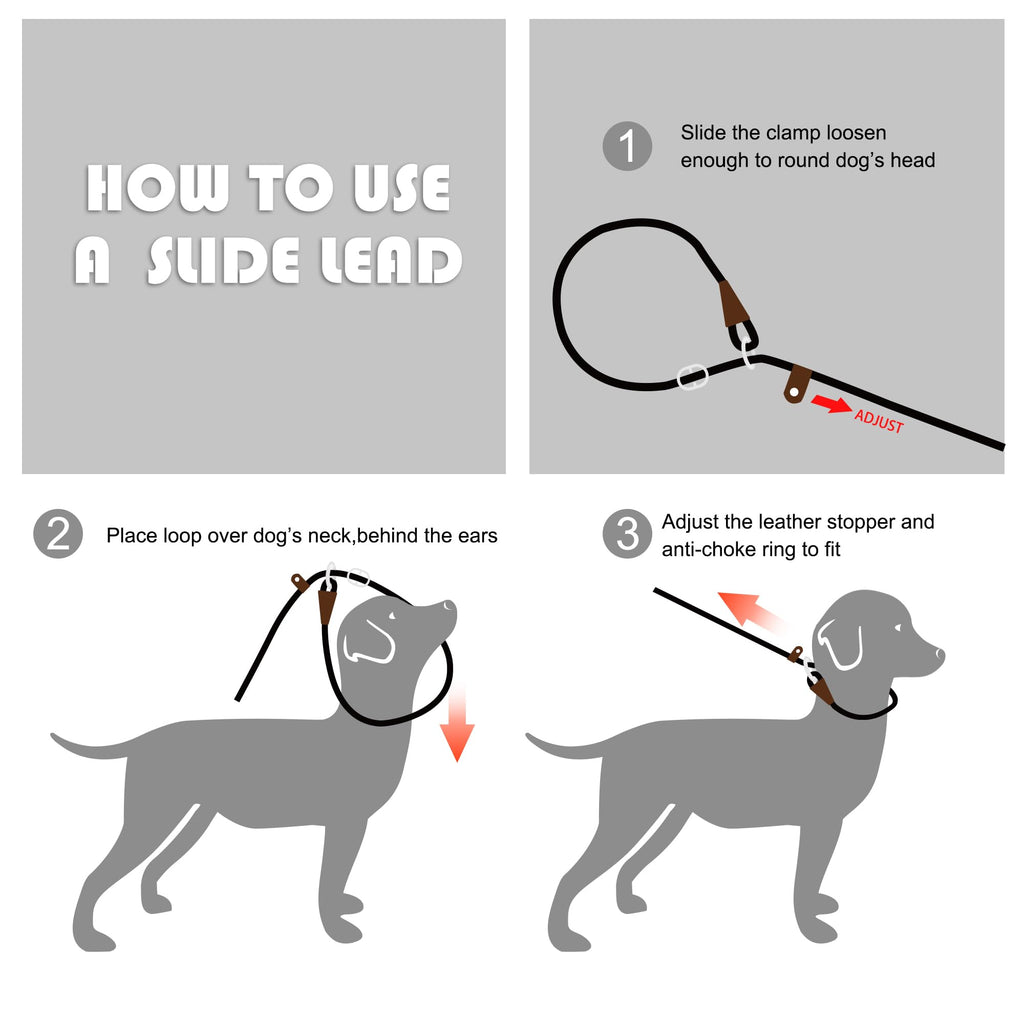 HOW TO USE A SLIDE LEAD

1 Slide the clamp loosen enough to round dog's head

ADJUST

2 Place loop over dog's neck,behind the ears

3 Adjust the leather stopper and anti-choke ring to fit